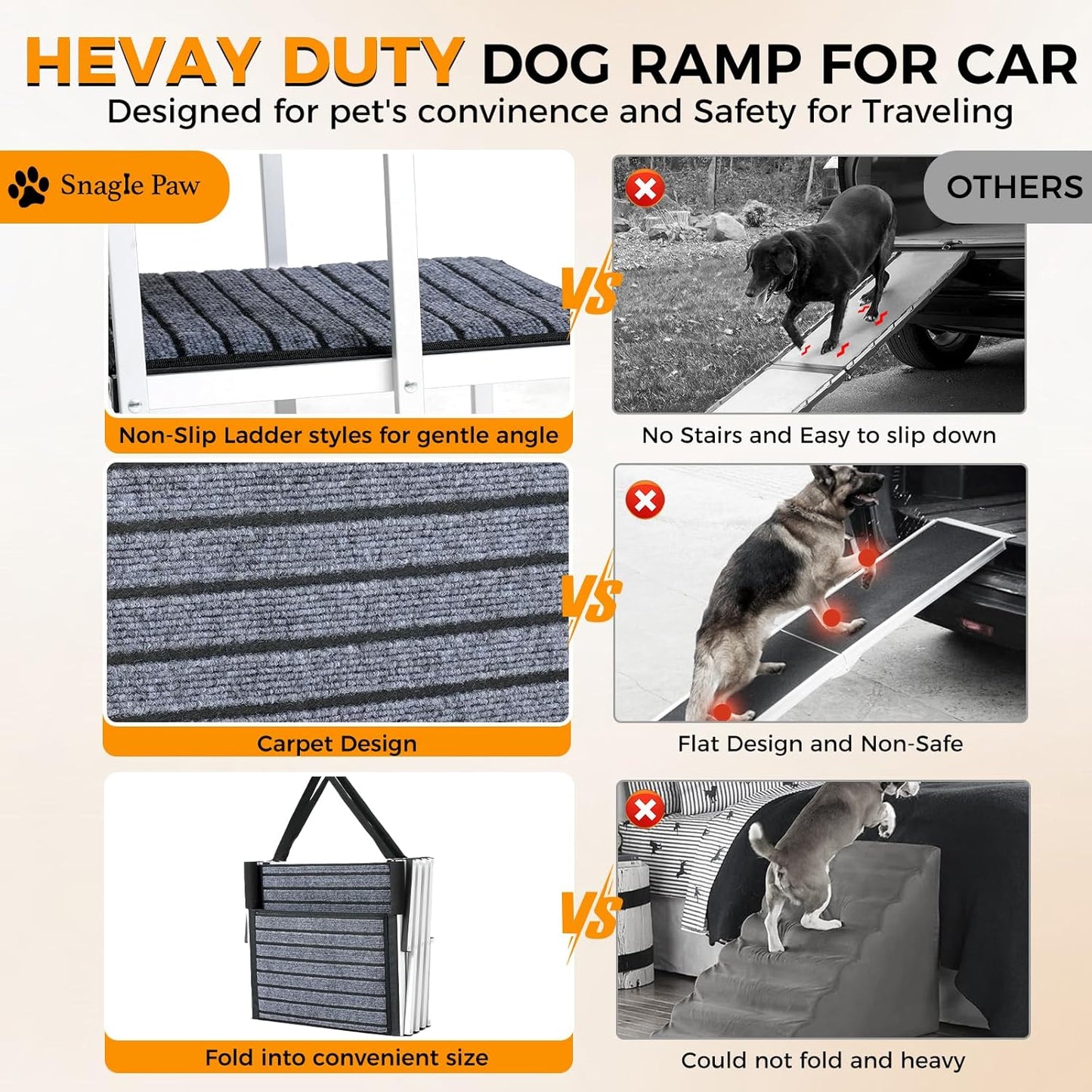 HEVAY DUTY DOG RAMP FOR CAR
Designed for pet's convinence and Safety for Traveling

Snagle Paw

OTHERS

VS

Non-Slip Ladder styles for gentle angle

No Stairs and Easy to slip down

VS

Carpet Design

Flat Design and Non-Safe

VS

Fold into convenient size

Could not fold and heavy