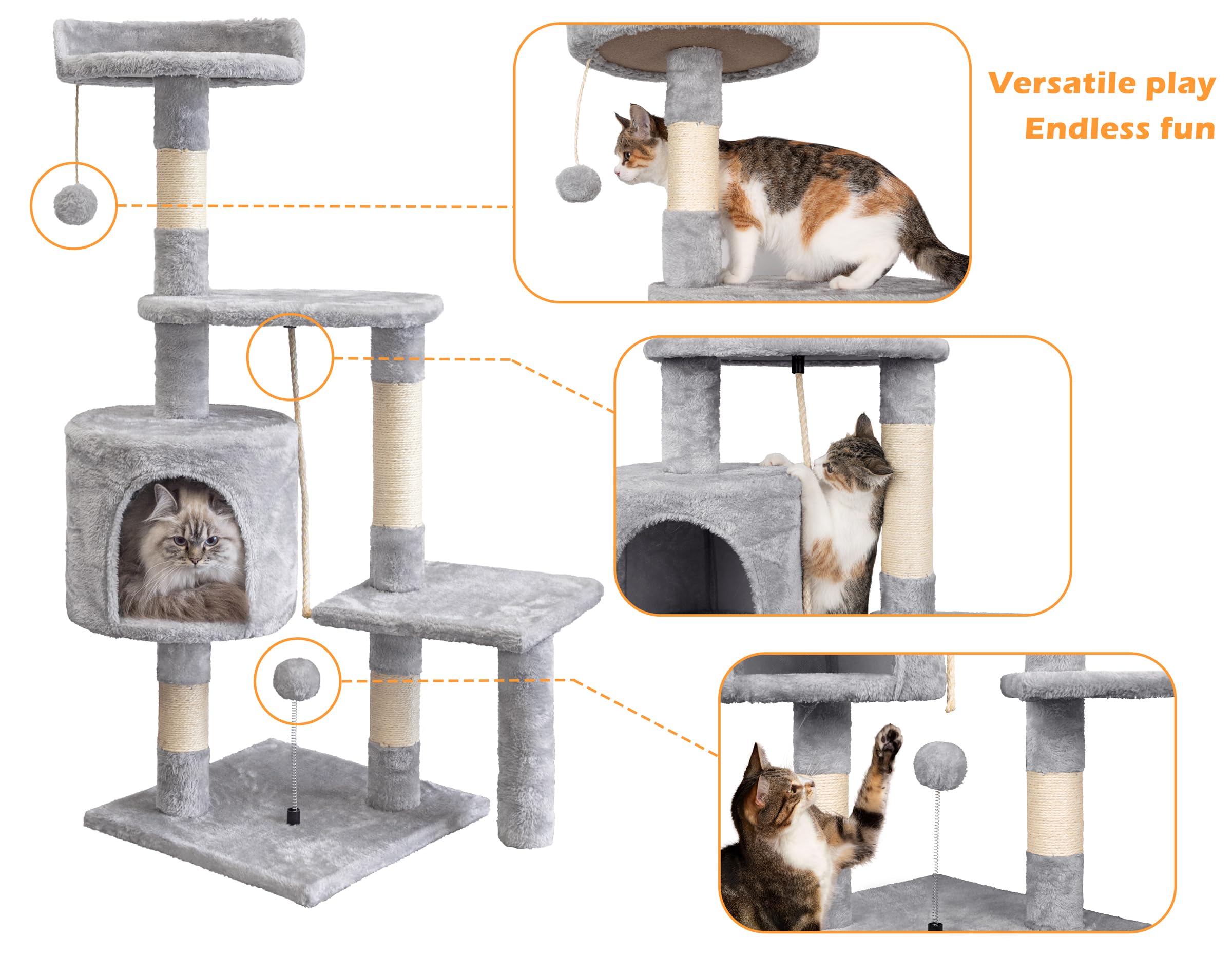 Versatile play
Endless fun