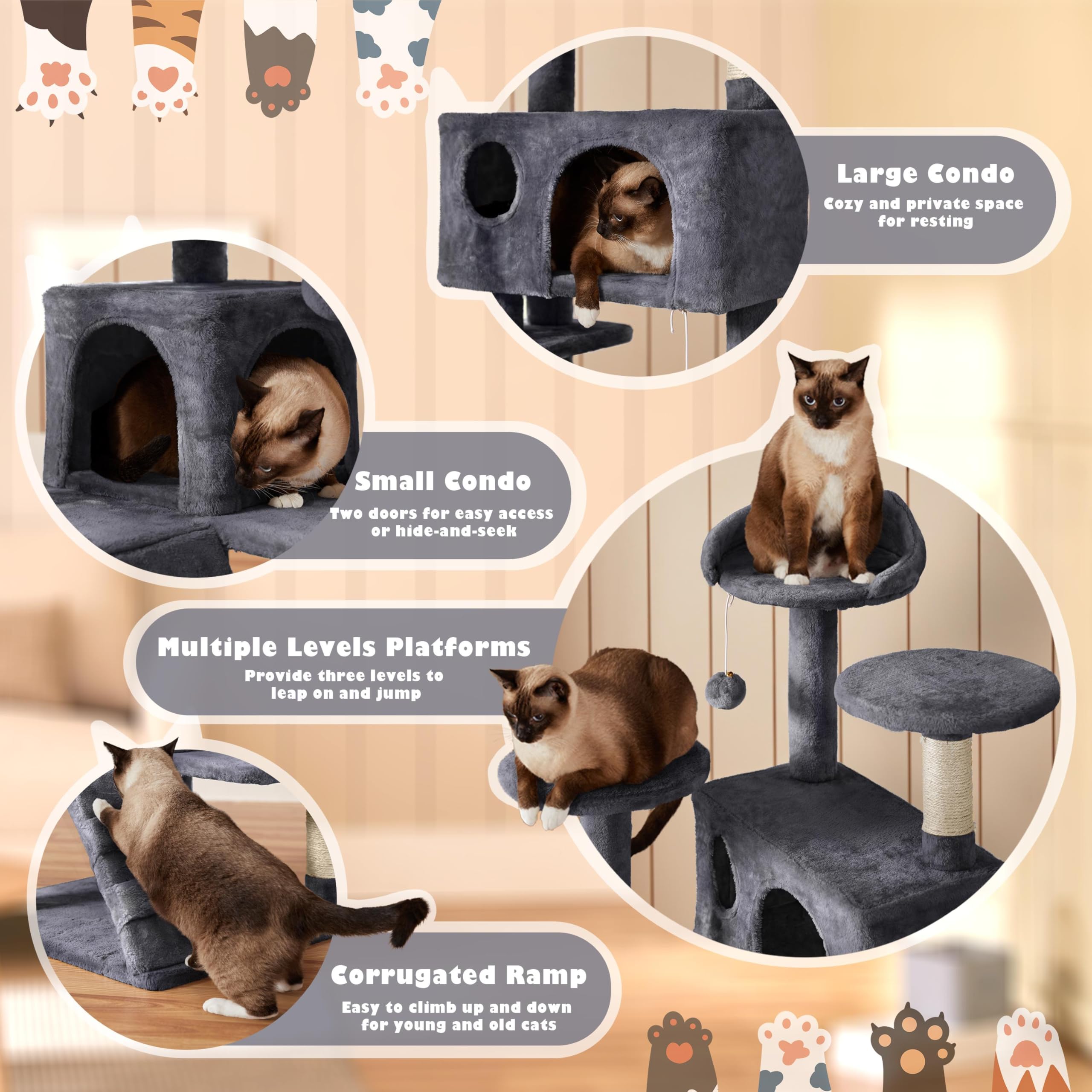 Large Condo
Cozy and private space for resting

Small Condo
Two doors for easy access or hide-and-seek

Multiple Levels Platforms
Provide three levels to leap on and jump

Corrugated Ramp
Easy to climb up and down for young and old cats