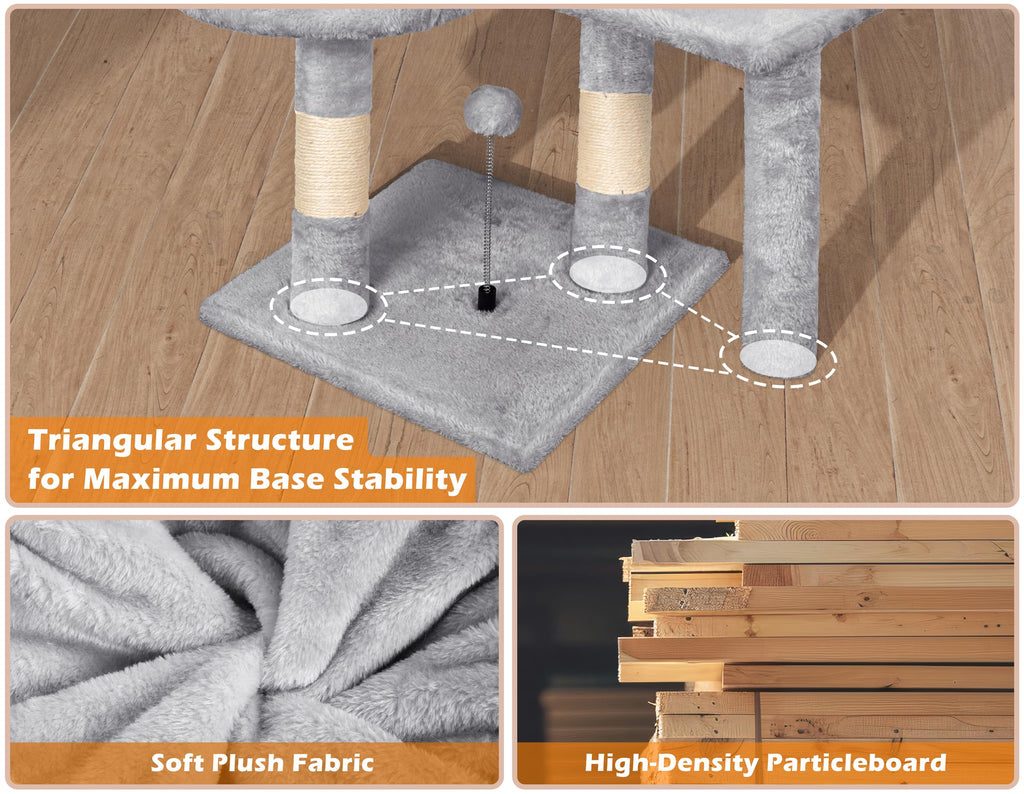 Triangular Structure
for Maximum Base Stability

Soft Plush Fabric

High-Density Particleboard