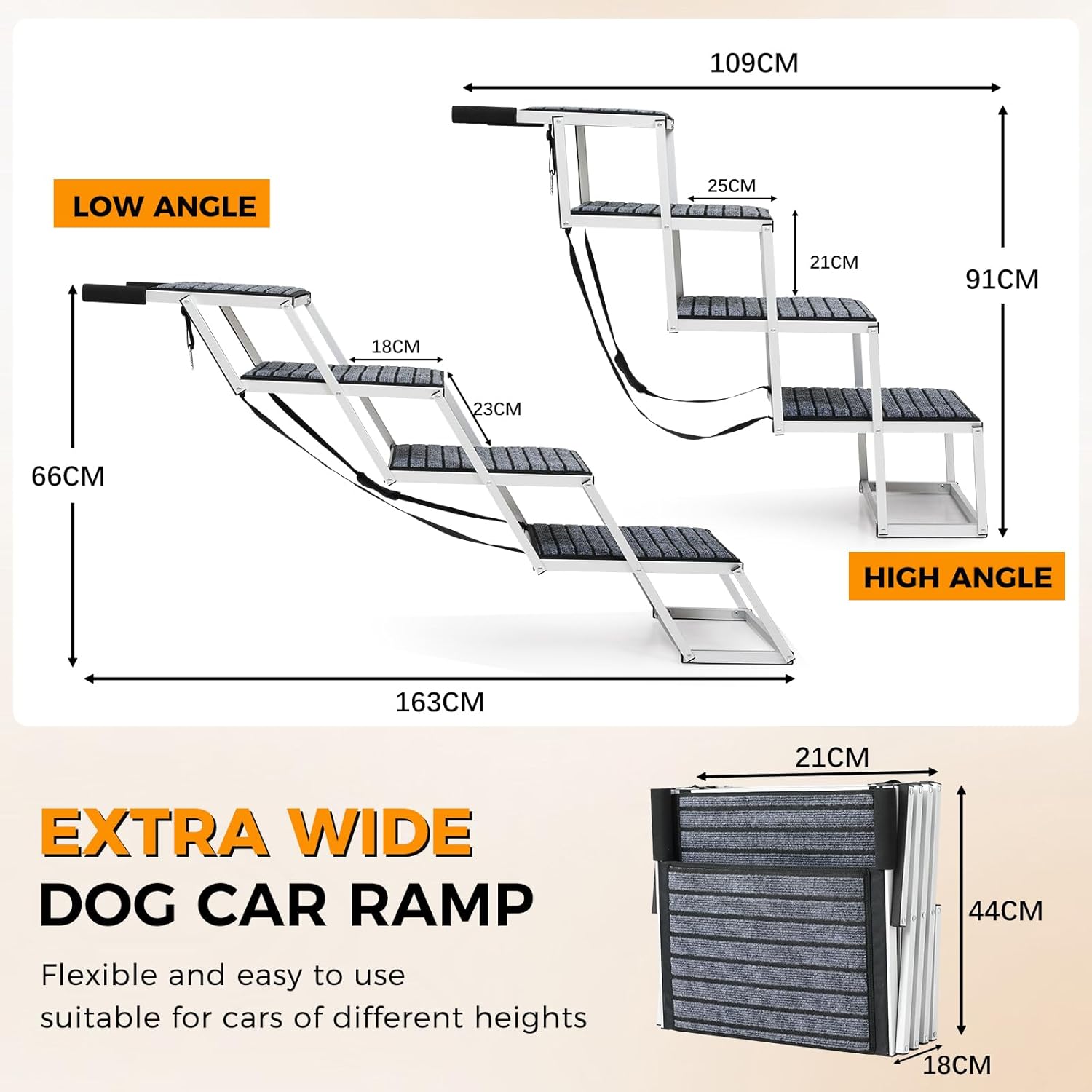 109CM

LOW ANGLE

25CM

21CM

91CM

18CM

23CM

66CM

HIGH ANGLE

163CM

21CM

EXTRA WIDE
DOG CAR RAMP

Flexible and easy to use suitable for cars of different heights

44CM

18CM