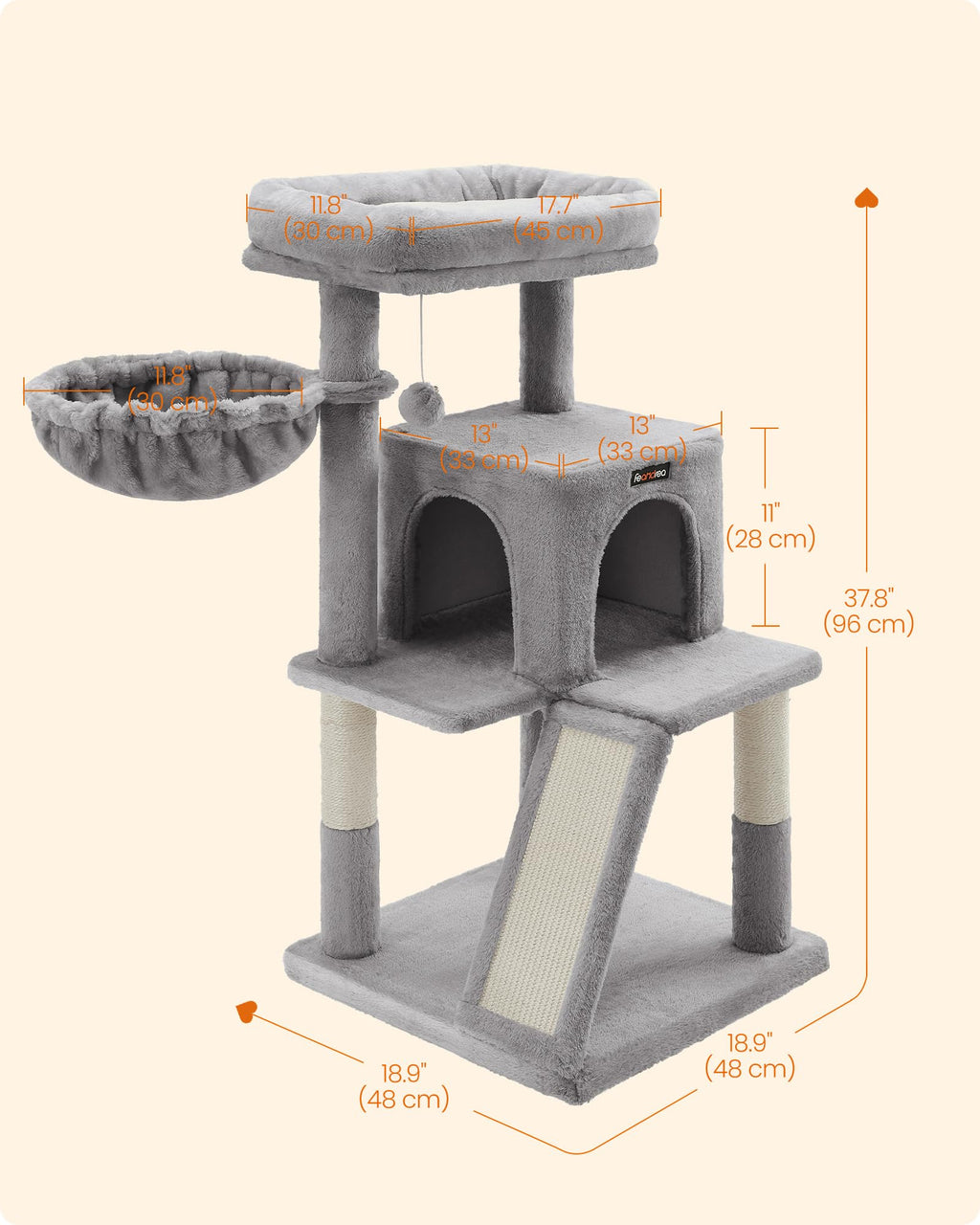 11.8"
(30 cm)

17.7"
(45 cm)

11.8"
(30 cm)

13"
(33 cm)

13"
(33 cm)

feandrea

11"
(28 cm)

37.8"
(96 cm)

18.9"
(48 cm)

18.9"
(48 cm)