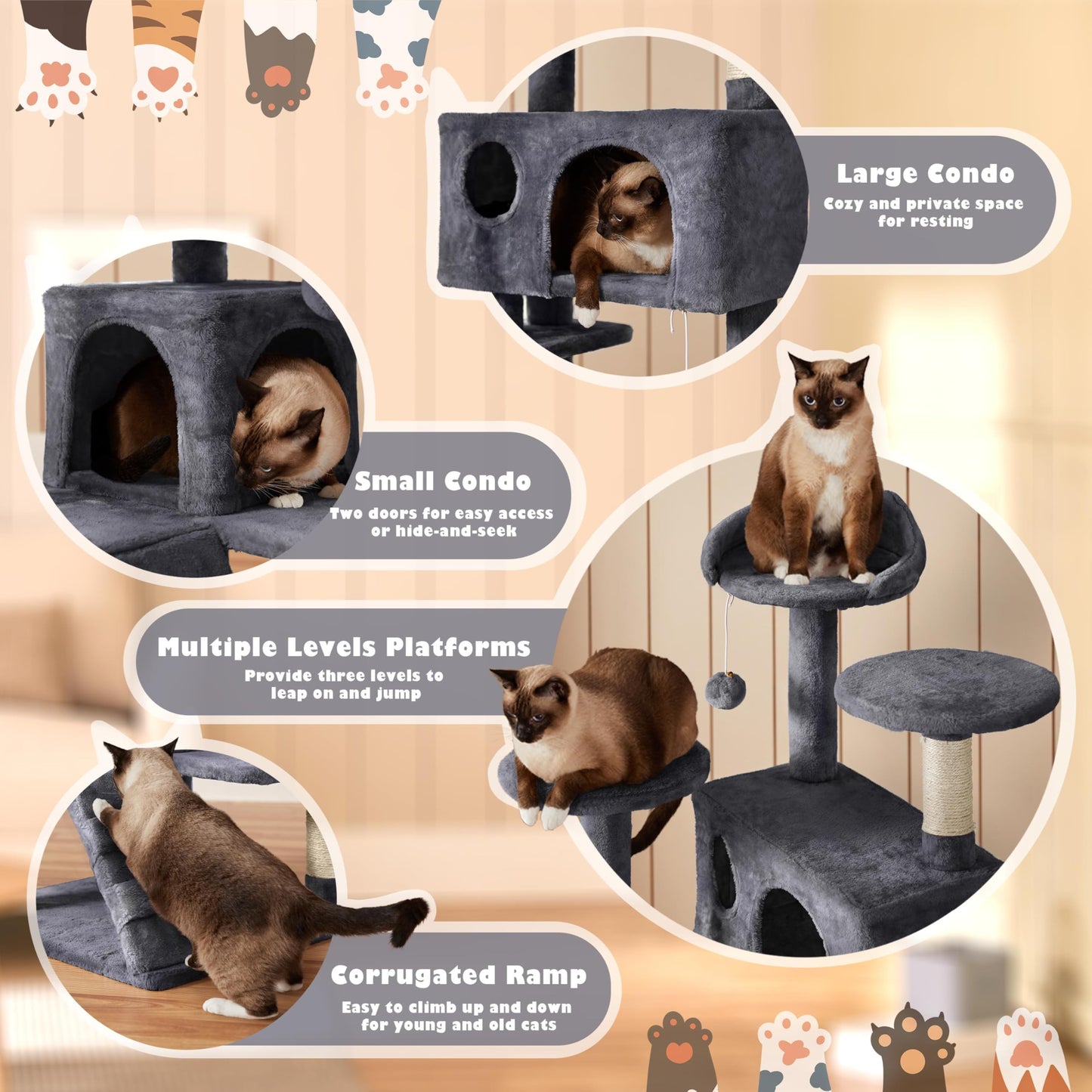 Large Condo
Cozy and private space for resting

Small Condo
Two doors for easy access or hide-and-seek

Multiple Levels Platforms
Provide three levels to leap on and jump

Corrugated Ramp
Easy to climb up and down for young and old cats