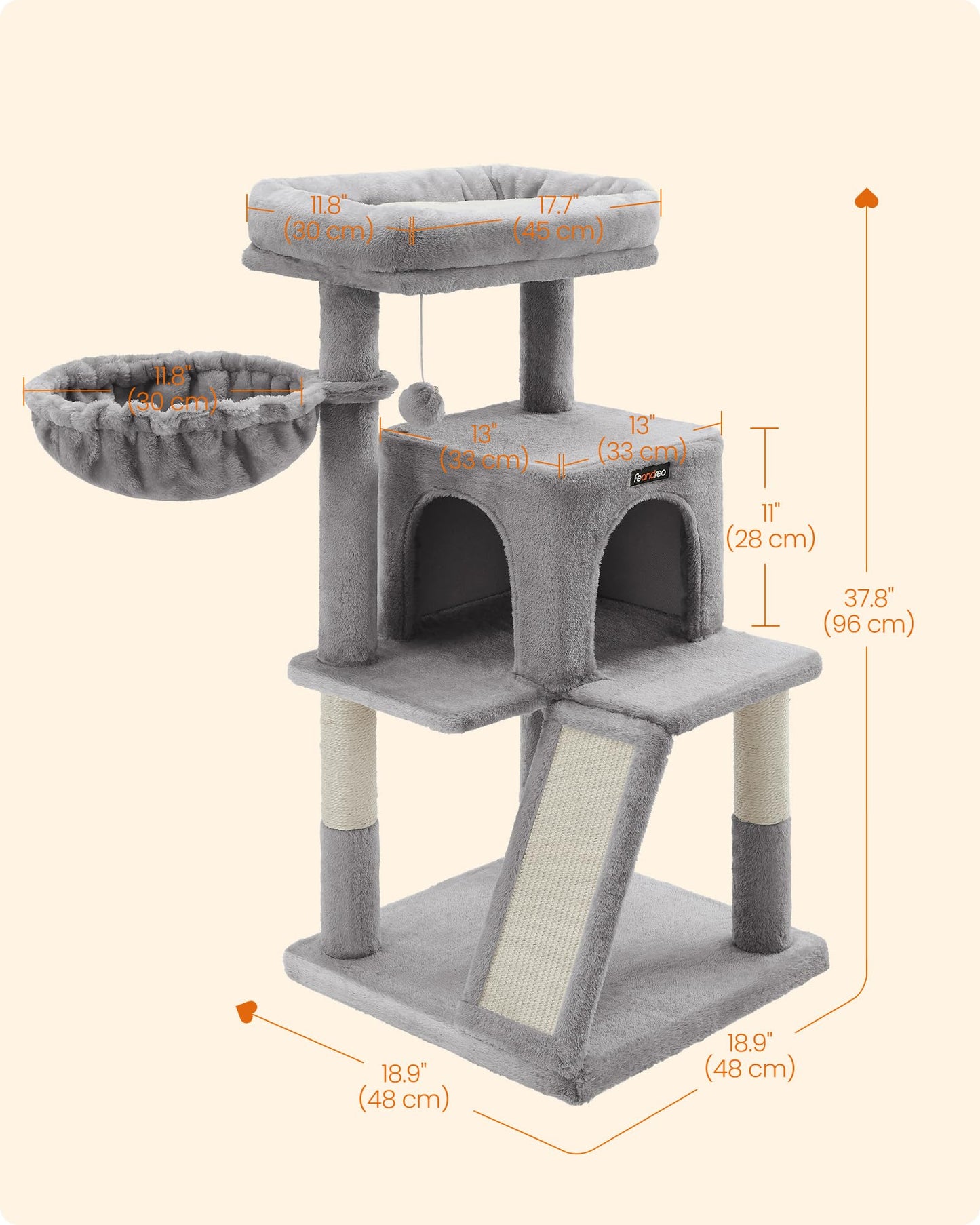 11.8"
(30 cm)

17.7"
(45 cm)

11.8"
(30 cm)

13"
(33 cm)

13"
(33 cm)

feandrea

11"
(28 cm)

37.8"
(96 cm)

18.9"
(48 cm)

18.9"
(48 cm)